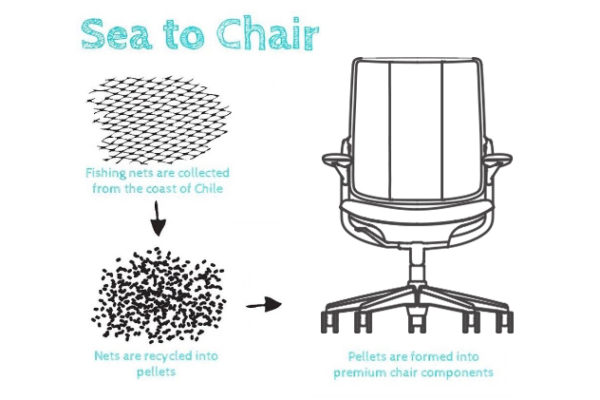 Sea to Chair

Fishing nets are collected from the coast of Chile

Nets are recycled into pellets

Pellets are formed into premium chair components