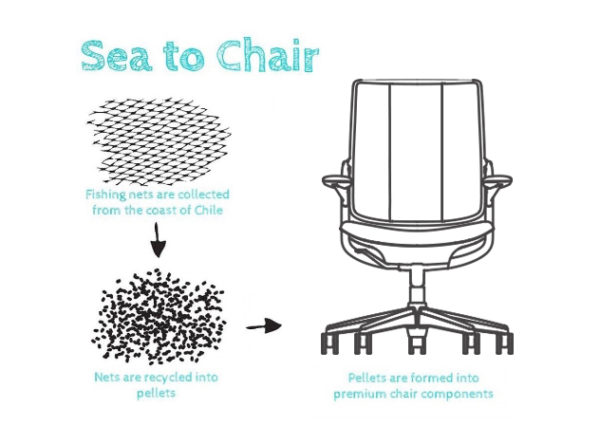 Sea to Chair

Fishing nets are collected from the coast of Chile

Nets are recycled into pellets

Pellets are formed into premium chair components